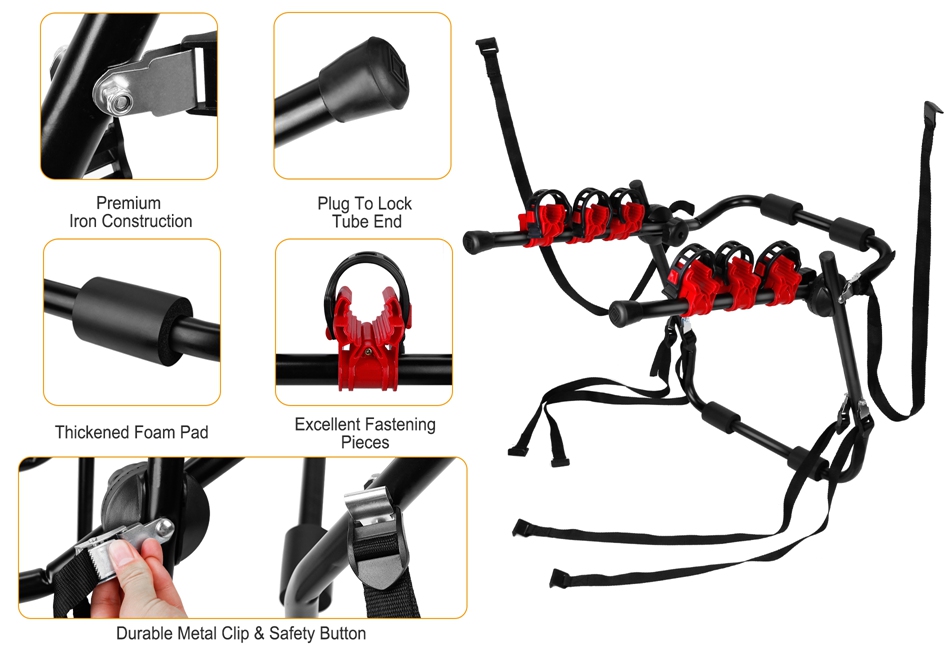 Premium
Iron Construction

Plug To Lock
Tube End

Thickened Foam Pad

Excellent Fastening
Pieces

Durable Metal Clip & Safety Button